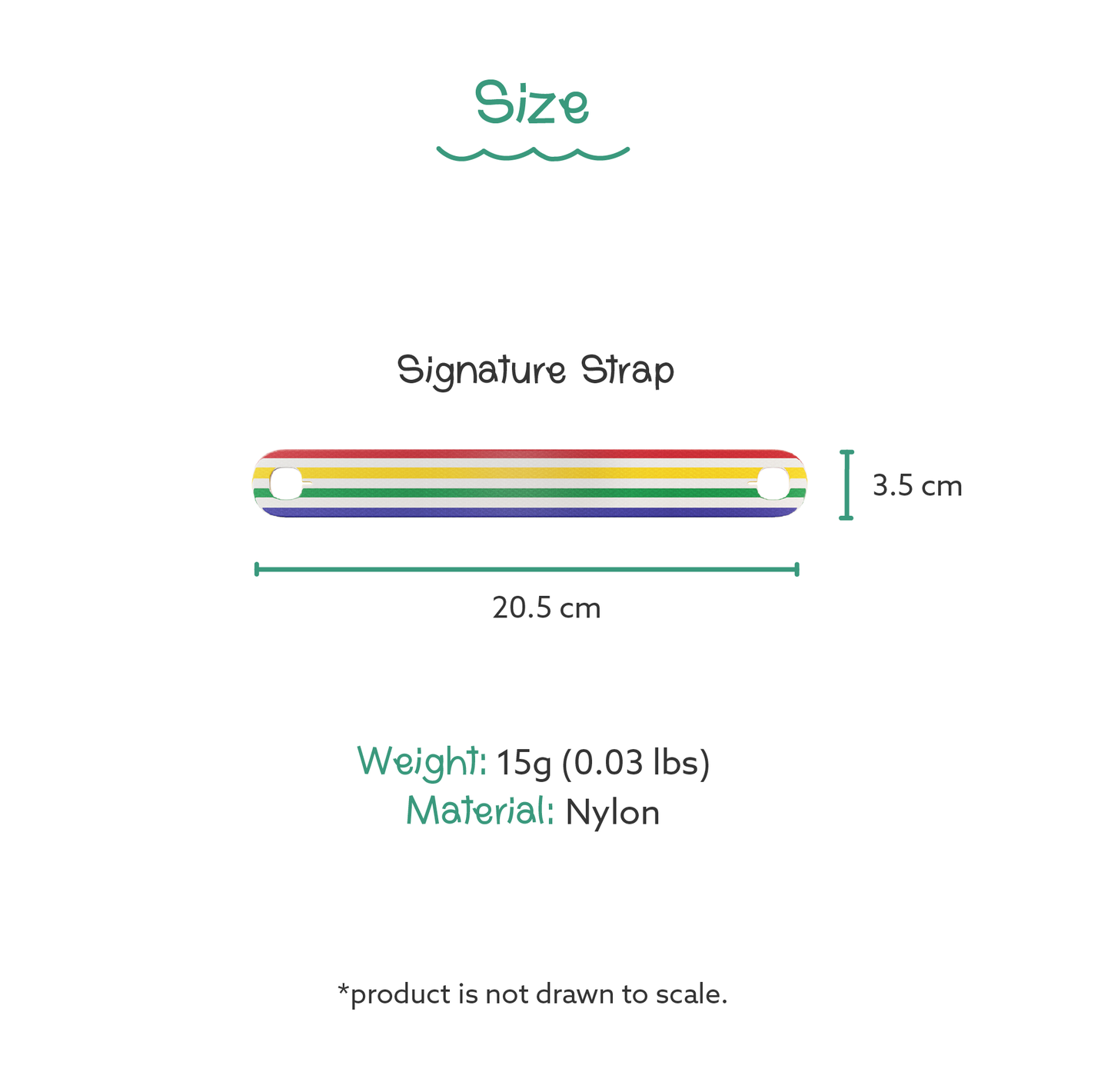 Size

Signature Strap

3.5 cm

20.5 cm

Weight: 15g (0.03 lbs)
Material: Nylon

*product is not drawn to scale.